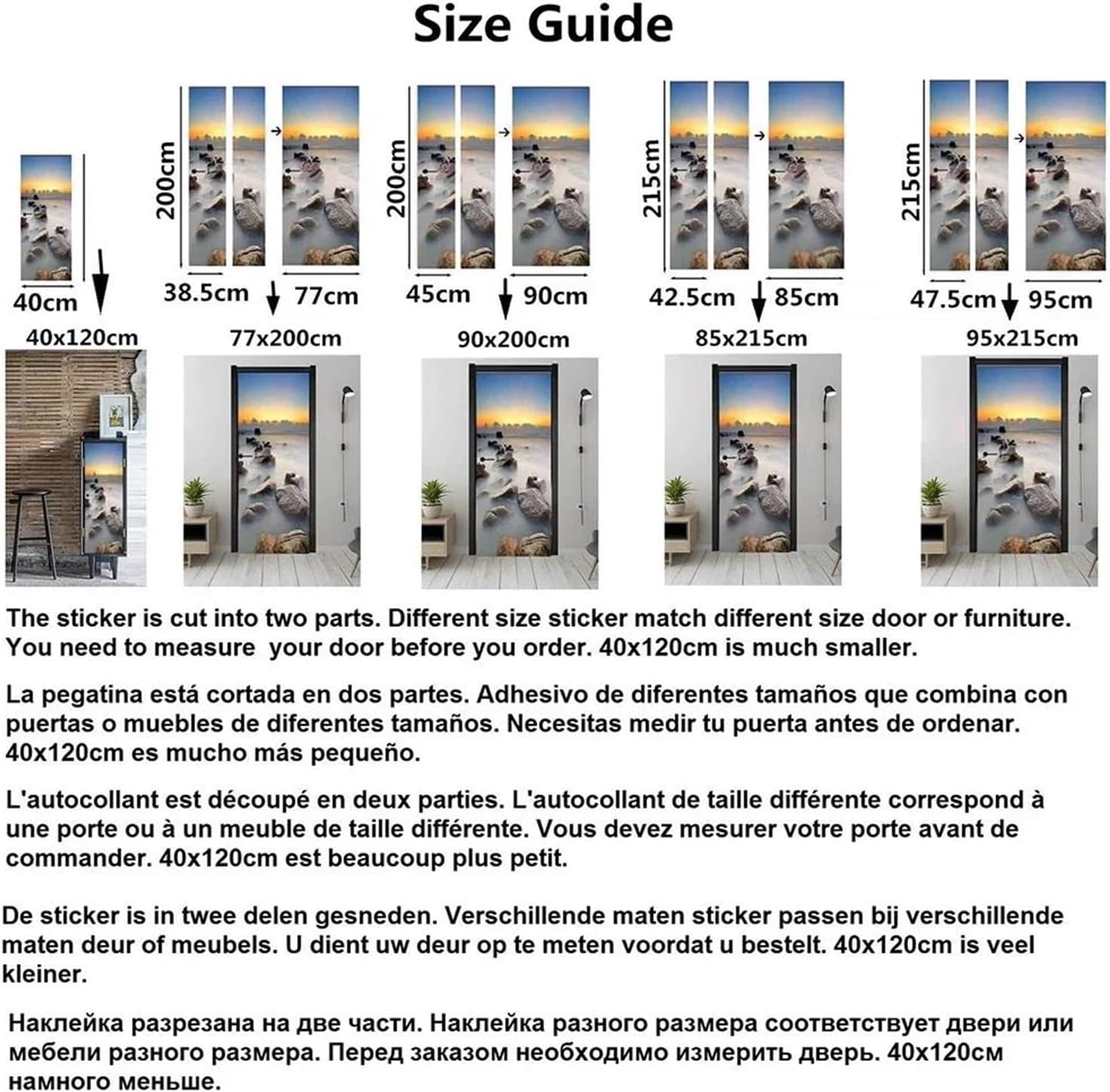 Size Guide

40cm
40x120cm

200cm
38.5cm
77cm
77x200cm

200cm
45cm
90cm
90x200cm

215cm
42.5cm
85cm
85x215cm

215cm
47.5cm
95cm
95x215cm

The sticker is cut into two parts. Different size sticker match different size door or furniture. You need to measure your door before you order. 40x120cm is much smaller.

La pegatina está cortada en dos partes. Adhesivo de diferentes tamaños que combina con puertas o muebles de diferentes tamaños. Necesitas medir tu puerta antes de ordenar. 40x120cm es mucho más pequeño.

L'autocollant est découpé en deux parties. L'autocollant de taille différente correspond à une porte ou à un meuble de taille différente. Vous devez mesurer votre porte avant de commander. 40x120cm est beaucoup plus petit.

De sticker is in twee delen gesneden. Verschillende maten sticker passen bij verschillende maten deur of meubels. U dient uw deur op te meten voordat u bestelt. 40x120cm is veel kleiner.

Наклейка разрезана на две части. Наклейка разного размера соответствует двери или мебели разного размера. Перед заказом необходимо измерить дверь. 40x120см намного меньше.